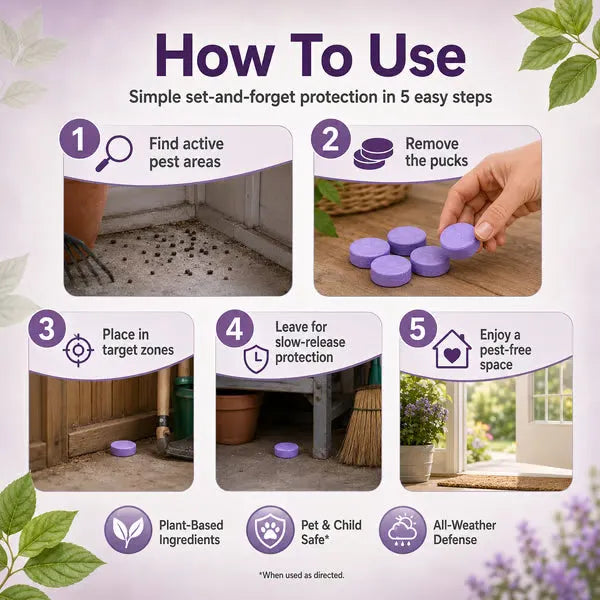 How To Use

Simple set-and-forget protection in 5 easy steps

1 Find active pest areas

2 Remove the pucks

3 Place in target zones

4 Leave for slow-release protection

5 Enjoy a pest-free space

Plant-Based Ingredients

Pet & Child Safe*

All-Weather Defense

*When used as directed.