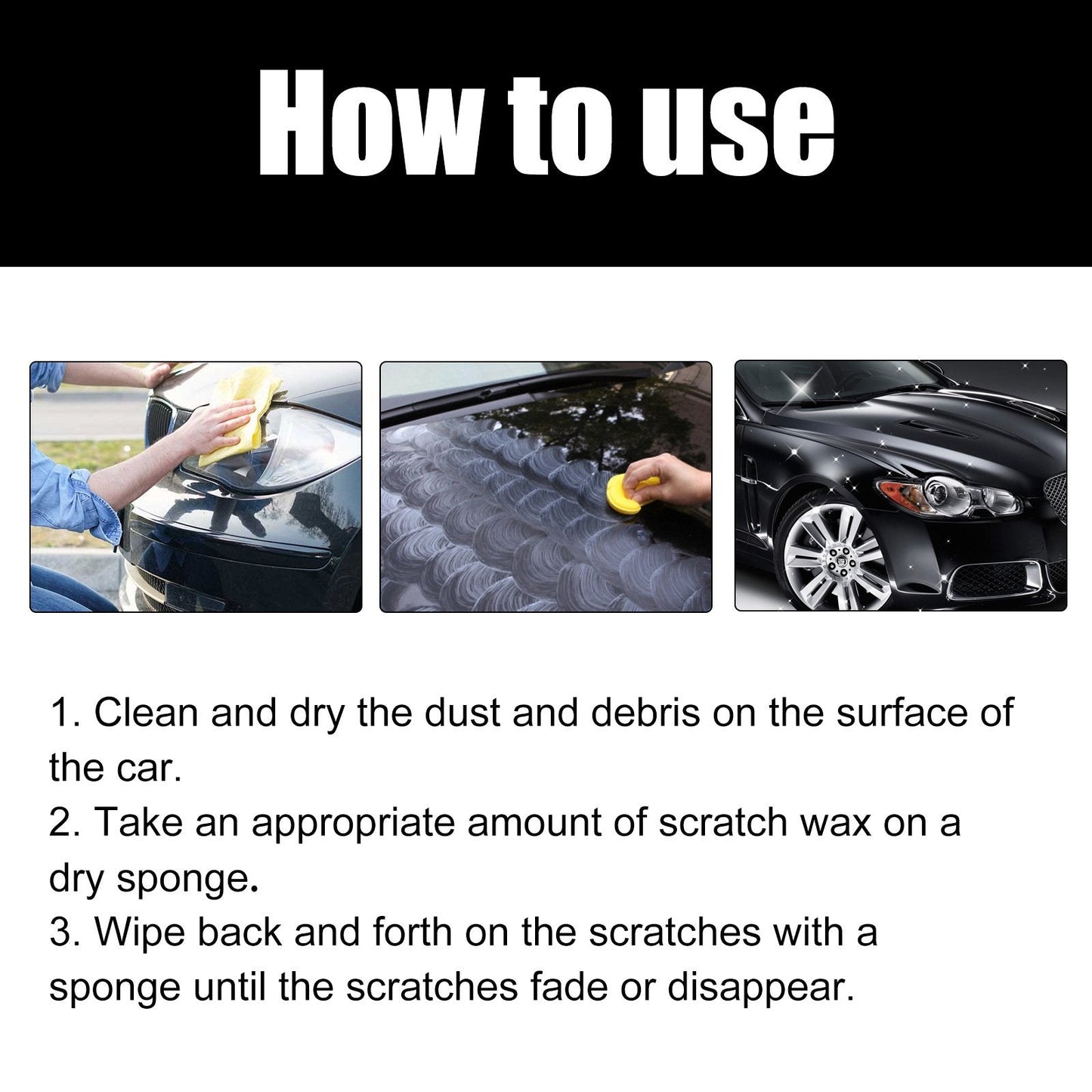 How to use

1. Clean and dry the dust and debris on the surface of the car.
2. Take an appropriate amount of scratch wax on a dry sponge.
3. Wipe back and forth on the scratches with a sponge until the scratches fade or disappear.