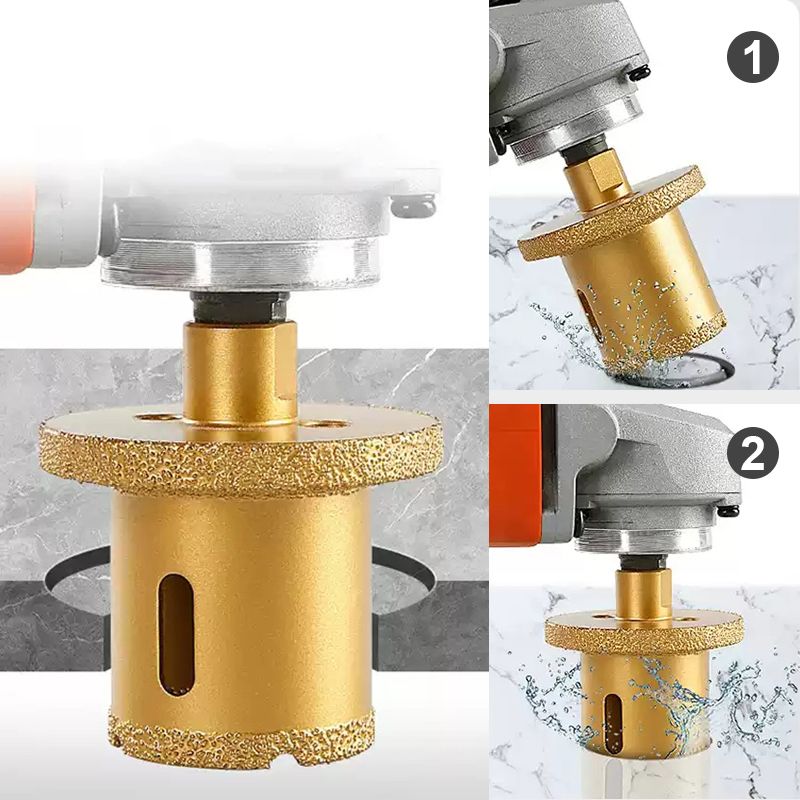 1

2