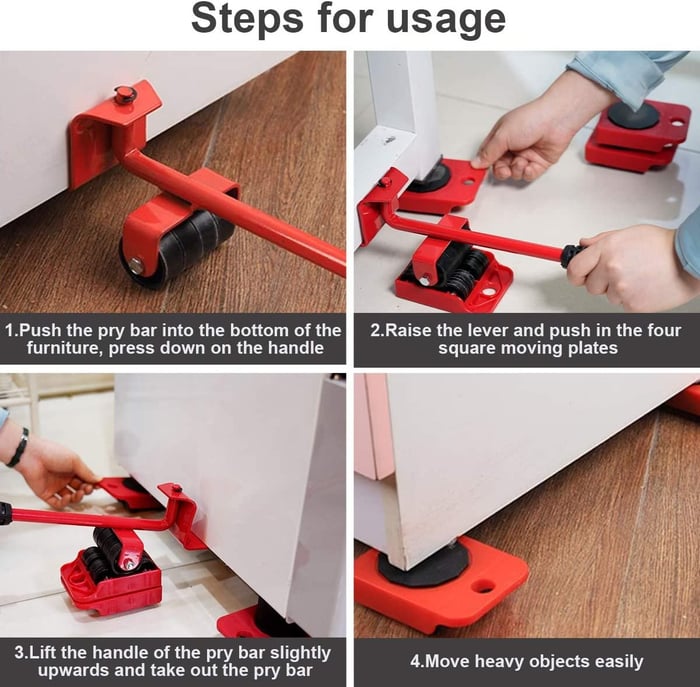 Steps for usage

1.Push the pry bar into the bottom of the furniture, press down on the handle

2.Raise the lever and push in the four square moving plates

3.Lift the handle of the pry bar slightly upwards and take out the pry bar

4.Move heavy objects easily